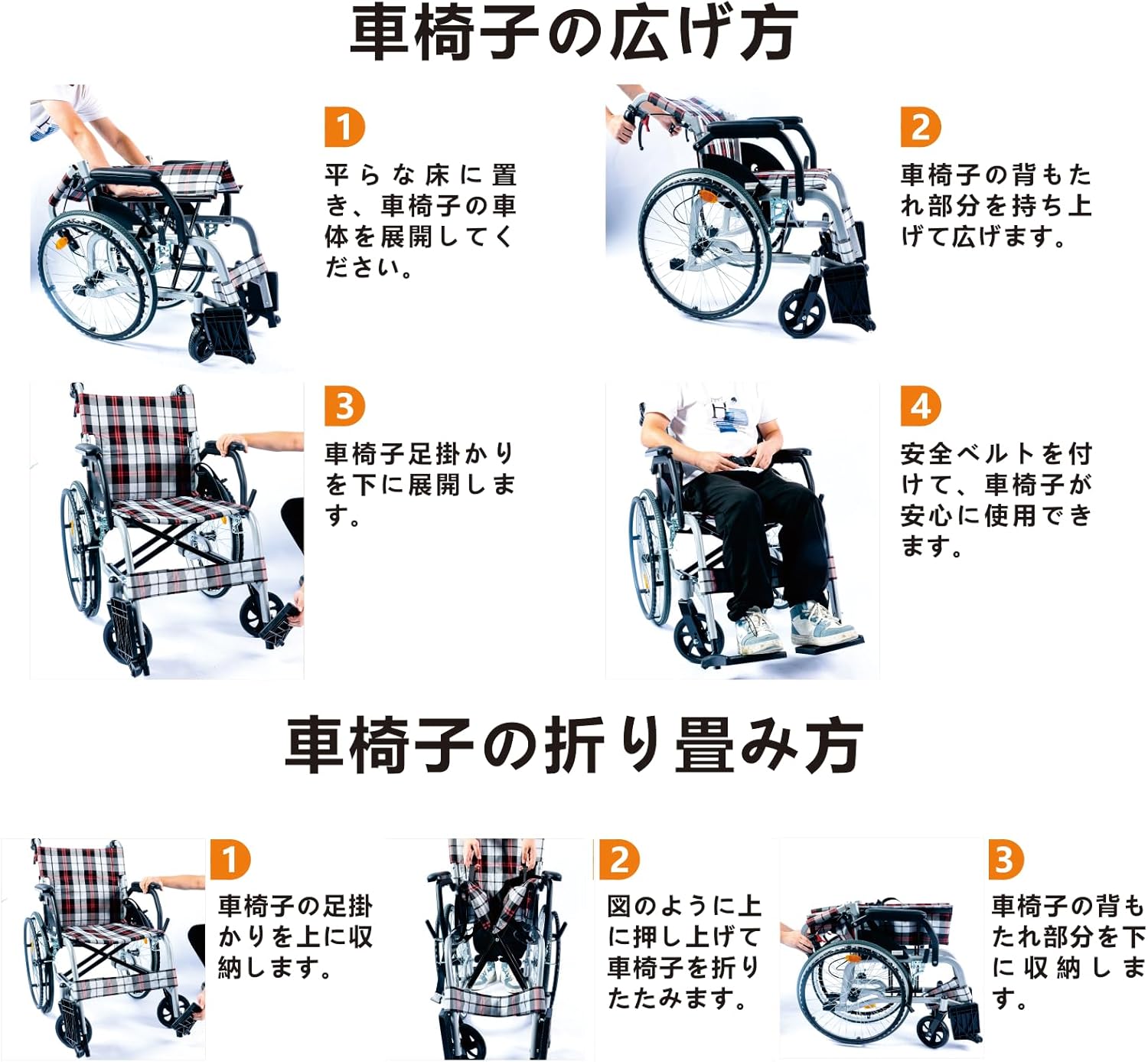 車椅子の広げ方

1
平らな床に置き、車椅子の車体を展開してください。

2
車椅子の背もたれ部分を持ち上げて広げます。

3
車椅子足掛かりを下に展開します。

4
安全ベルトを付けて、車椅子が安心に使用できます。

車椅子の折り畳み方

1
車椅子の足掛かりを上に収納します。

2
図のように上に押し上げて車椅子を折りたたみます。

3
車椅子の背もたれ部分を下に収納します。